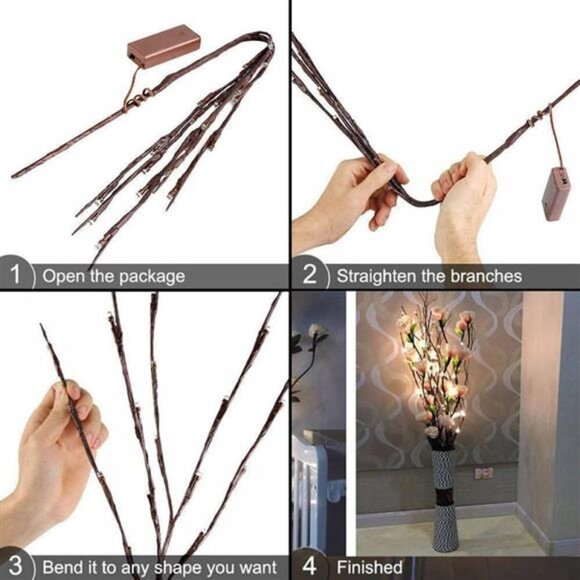 1 Open the package

2 Straighten the branches

3 Bend it to any shape you want

4 Finished